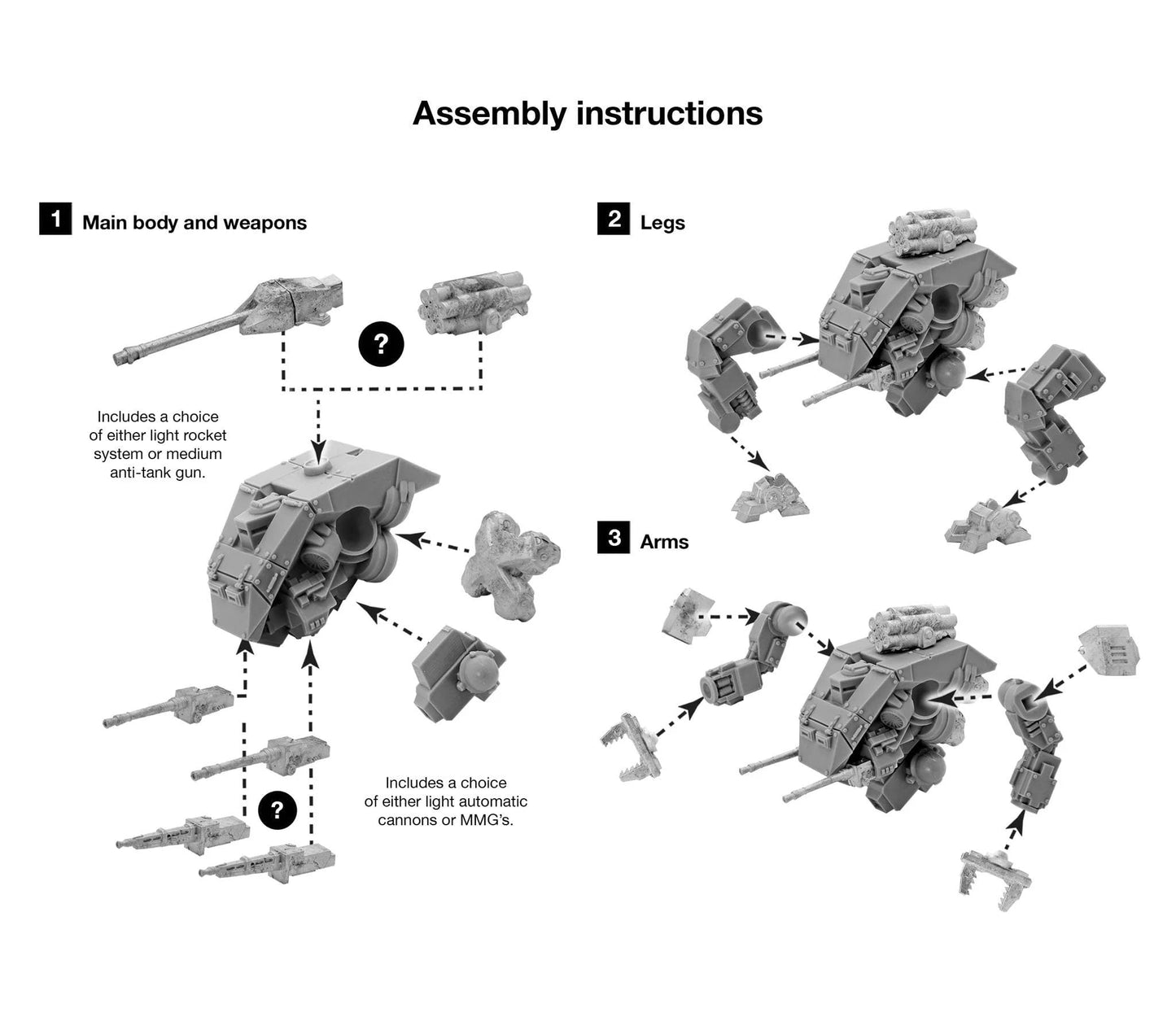 Assembly instructions

1 Main body and weapons

?

Includes a choice of either light rocket system or medium anti-tank gun.

?

Includes a choice of either light automatic cannons or MMG's.

2 Legs

3 Arms