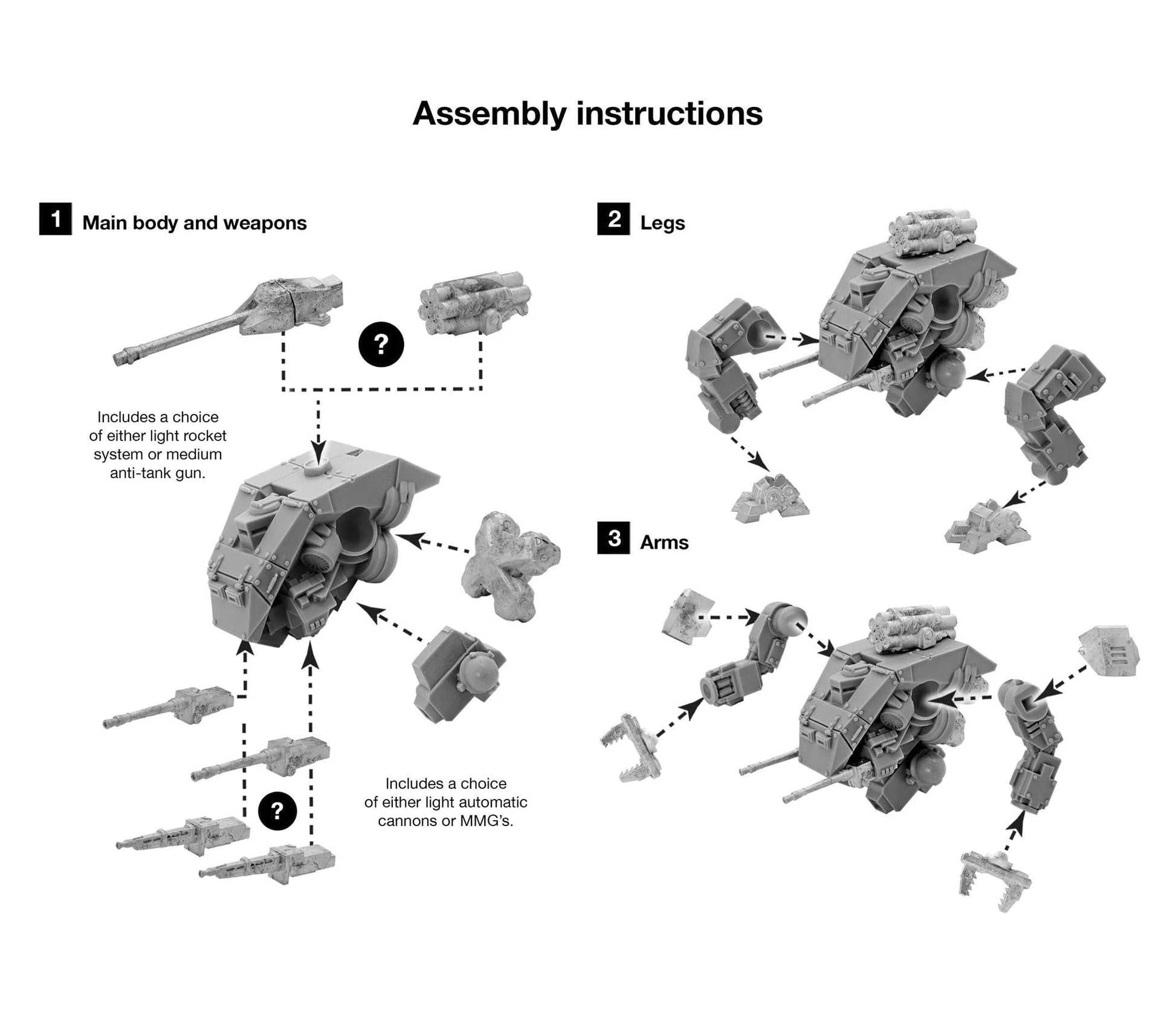 Assembly instructions

1 Main body and weapons

?

Includes a choice of either light rocket system or medium anti-tank gun.

?

Includes a choice of either light automatic cannons or MMG's.

2 Legs

3 Arms